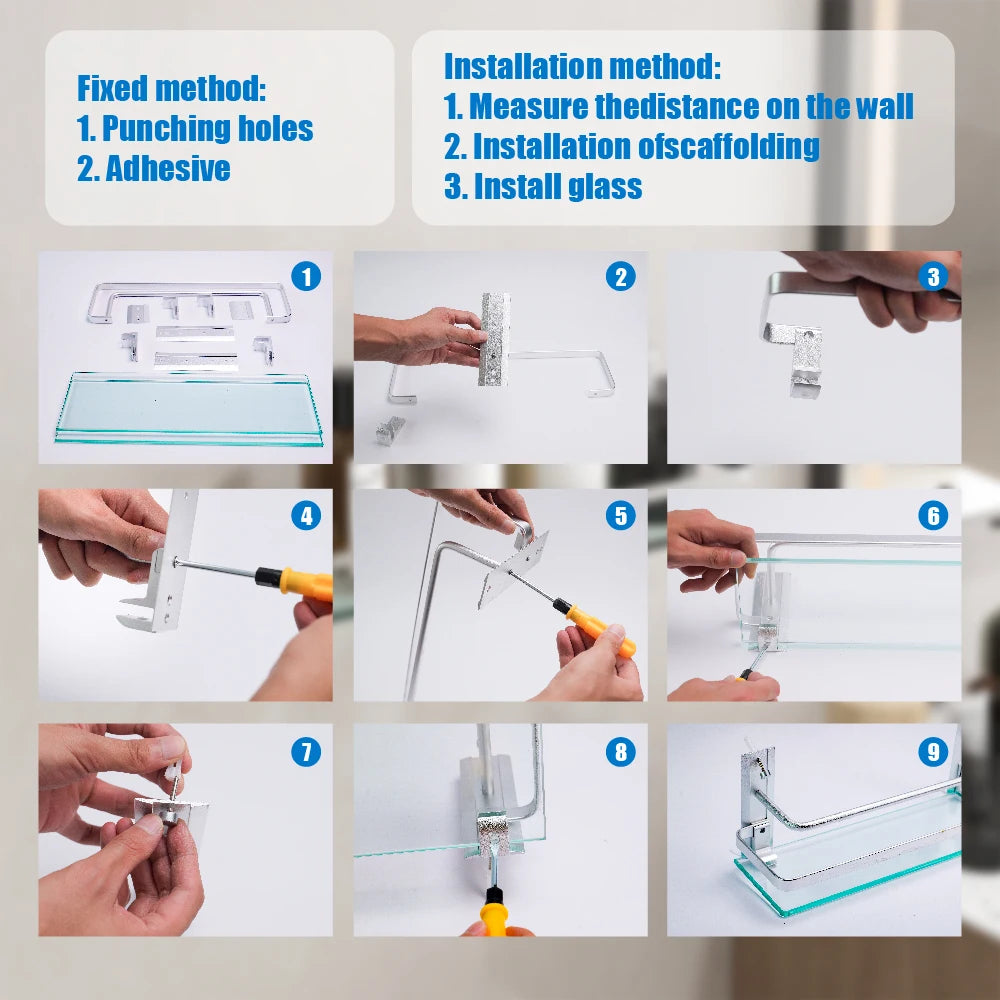 Fixed method:
1. Punching holes
2. Adhesive

Installation method:
1. Measure thedistance on the wall
2. Installation ofscaffolding
3. Install glass

1

2

3

4

5

6

7

8

9